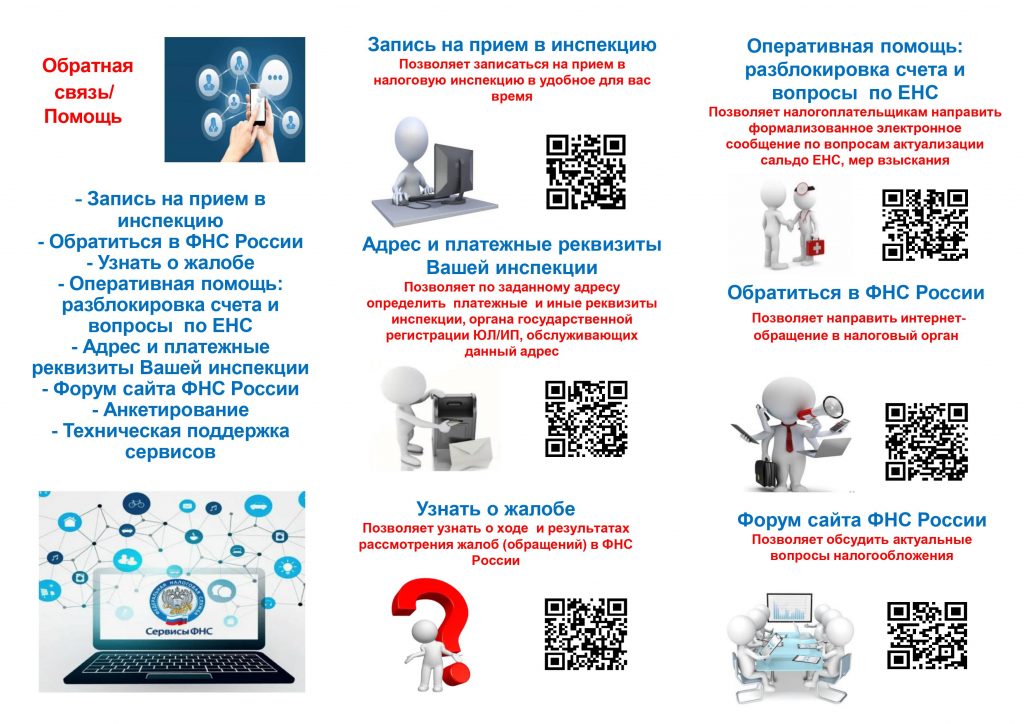 Обратная связь/ Помощь

- Запись на прием в инспекцию
- Обратиться в ФНС России
- Узнать о жалобе
- Оперативная помощь: разблокировка счета и вопросы по ЕНС
- Адрес и платежные реквизиты Вашей инспекции
- Форум сайта ФНС России
- Анкетирование
- Техническая поддержка сервисов

Сервисы ФНС

Запись на прием в инспекцию
Позволяет записаться на прием в налоговую инспекцию в удобное для вас время

Адрес и платежные реквизиты Вашей инспекции
Позволяет по заданному адресу определить платежные и иные реквизиты инспекции, органа государственной регистрации ЮЛ/ИП, обслуживающих данный адрес

Узнать о жалобе
Позволяет узнать о ходе и результатах рассмотрения жалоб (обращений) в ФНС России

Оперативная помощь: разблокировка счета и вопросы по ЕНС
Позволяет налогоплательщикам направить формализованное электронное сообщение по вопросам актуализации сальдо ЕНС, мер взыскания

Обратиться в ФНС России
Позволяет направить интернет-обращение в налоговый орган

Форум сайта ФНС России
Позволяет обсудить актуальные вопросы налогообложения